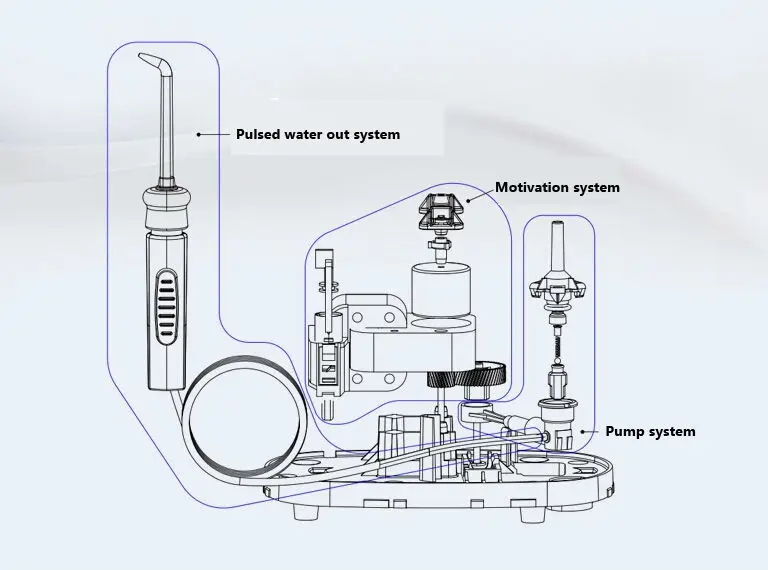 Pulsed water out system

Motivation system

Pump system