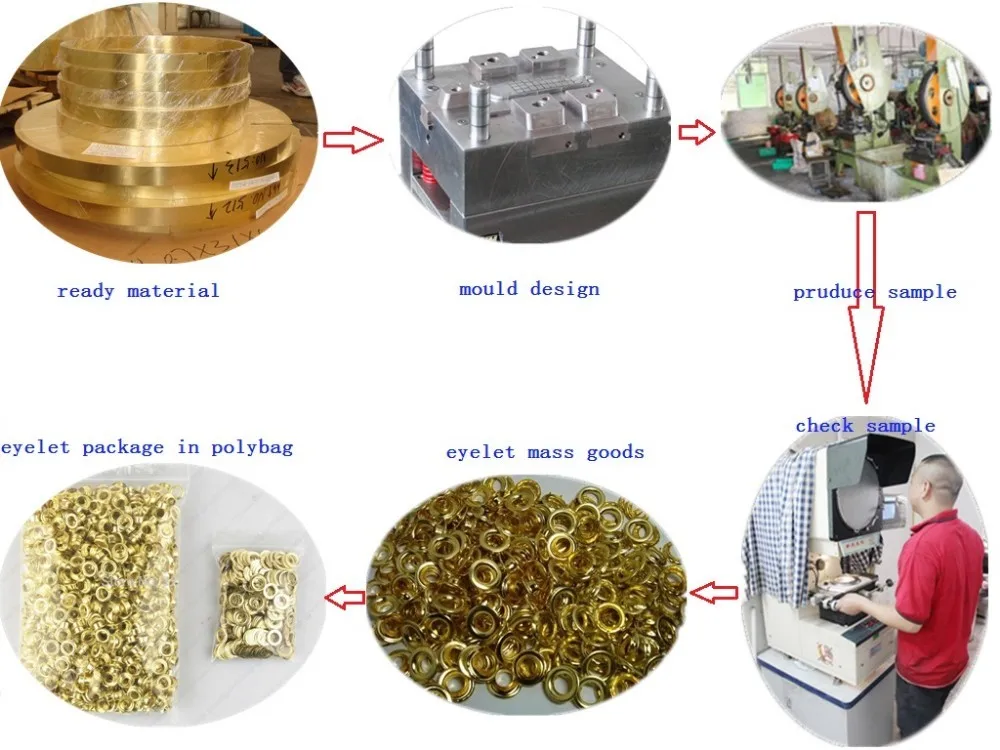 ready material

mould design

pruduce sample

check sample

eyelet mass goods

eyelet package in polybag