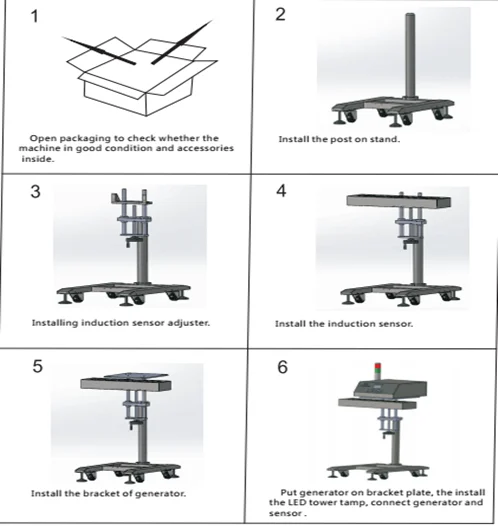 1

Open packaging to check whether the machine in good condition and accessories inside.

2

Install the post on stand.

3

Installing induction sensor adjuster.

4

Install the induction sensor.

5

Install the bracket of generator.

6

Put generator on bracket plate, the install the LED tower tamp, connect generator and sensor .