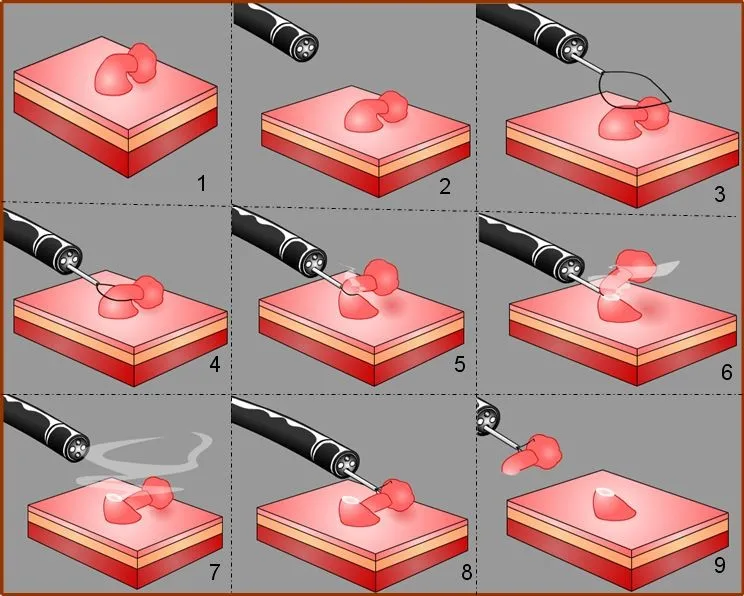 1
2
3
4
5
6
7
8
9