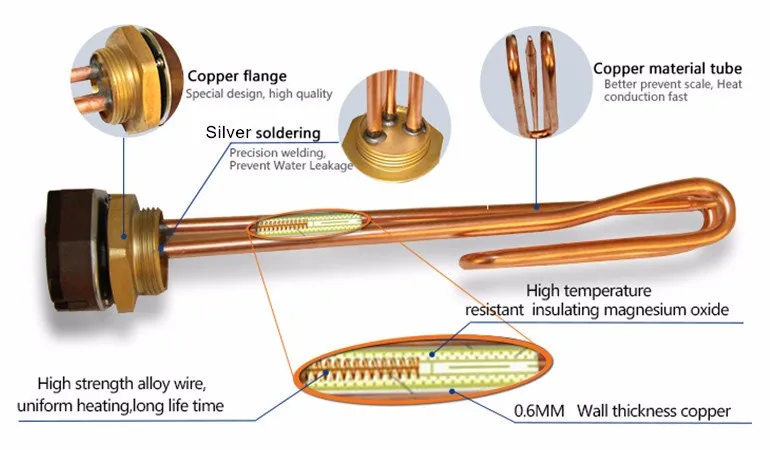 Copper flange
Special design, high quality

Silver soldering
Precision welding, Prevent Water Leakage

Copper material tube
Better prevent scale, Heat conduction fast

High temperature resistant insulating magnesium oxide

High strength alloy wire, uniform heating,long life time

0.6MM Wall thickness copper