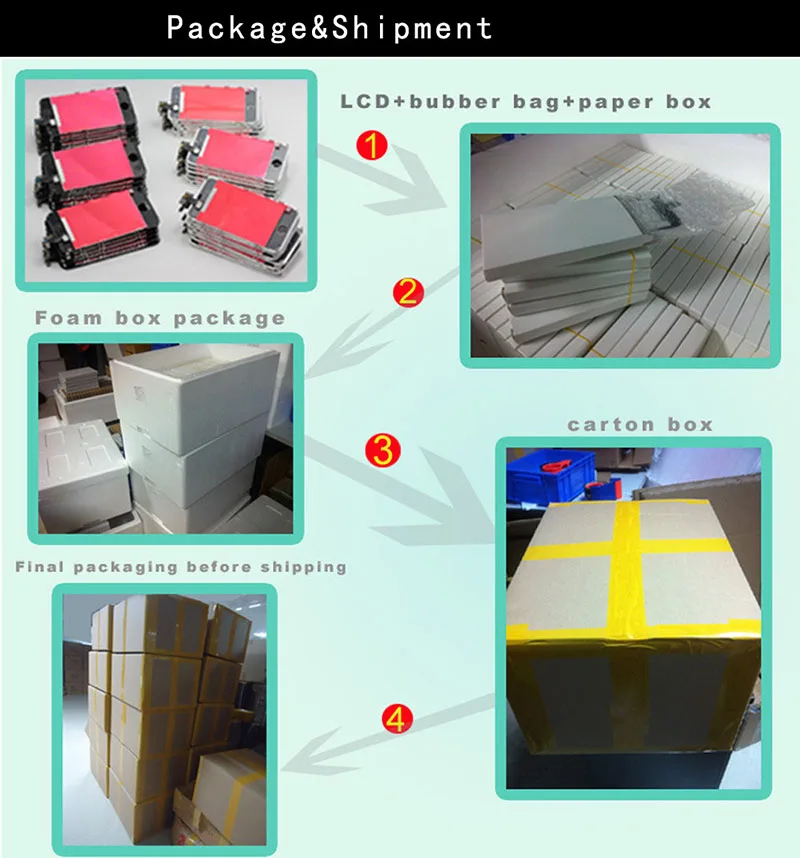 Package&Shipment

LCD+bubber bag+paper box

1

2

Foam box package

3

carton box

Final packaging before shipping

4