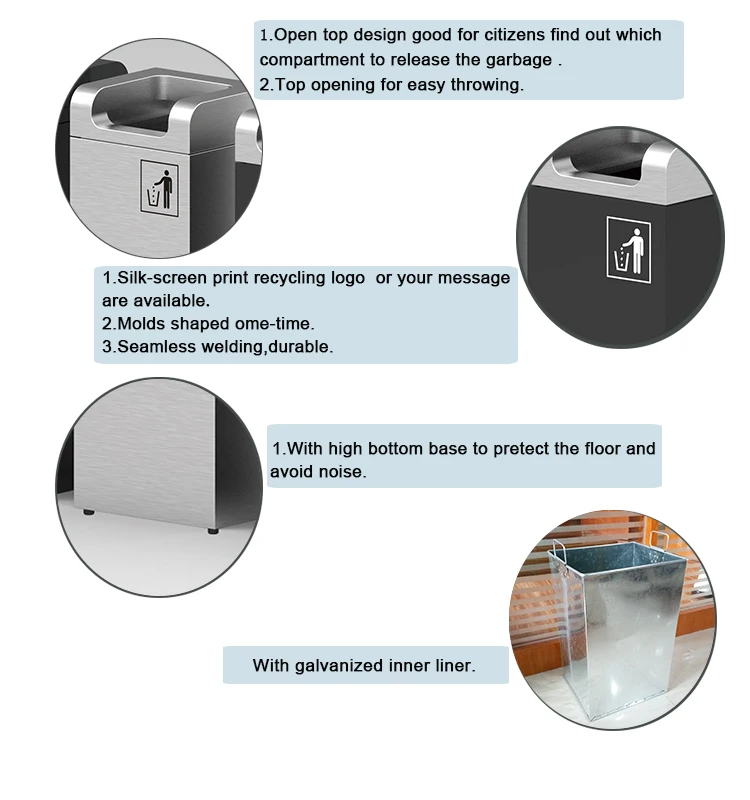 1.Open top design good for citizens find out which compartment to release the garbage .
2.Top opening for easy throwing.

1.Silk-screen print recycling logo or your message are available.
2.Molds shaped ome-time.
3.Seamless welding,durable.

1.With high bottom base to pretect the floor and avoid noise.

With galvanized inner liner.