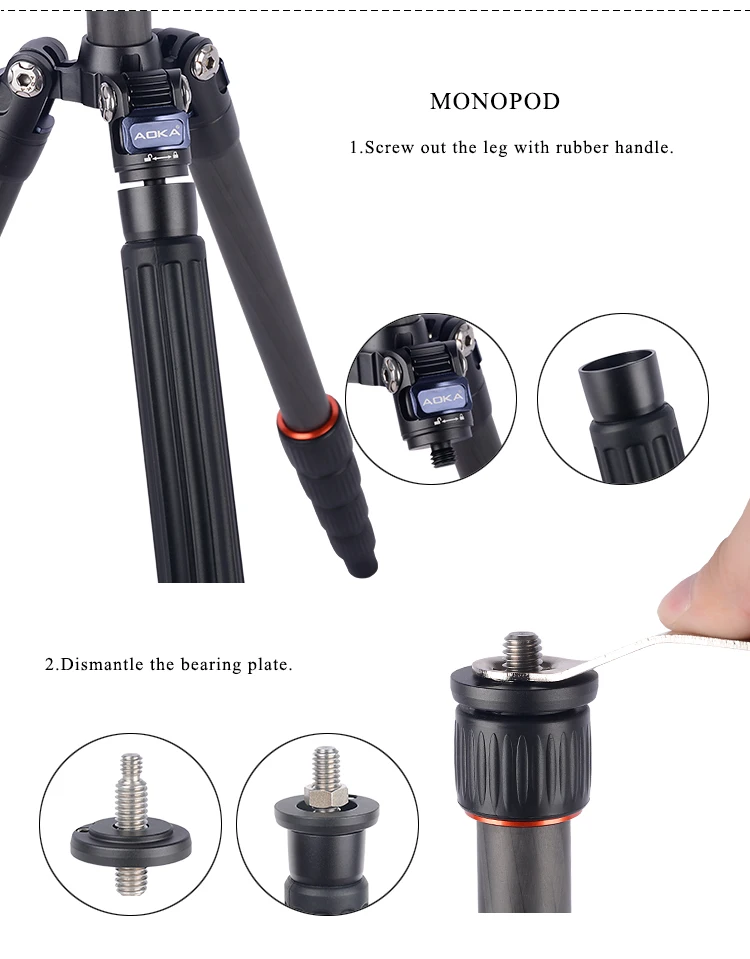 MONOPOD

1.Screw out the leg with rubber handle.

AOKA

AOKA

2.Dismantle the bearing plate.