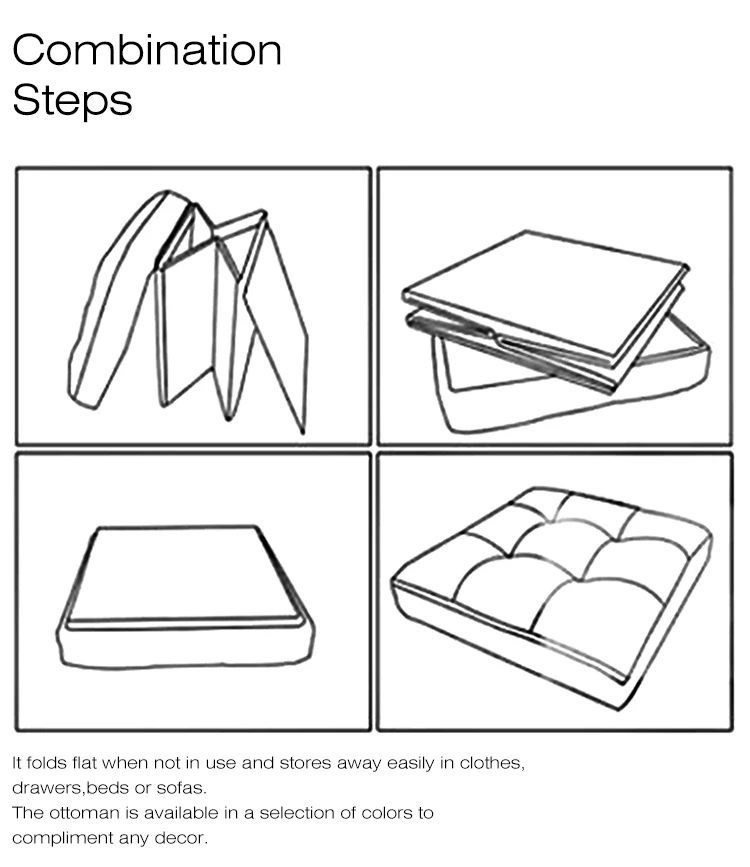 Combination
Steps

It folds flat when not in use and stores away easily in clothes, drawers,beds or sofas.
The ottoman is available in a selection of colors to compliment any decor.