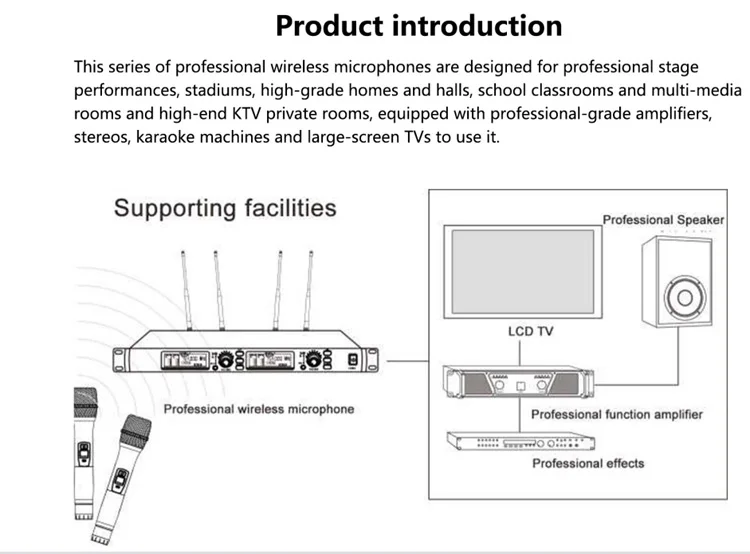 Product introduction

This series of professional wireless microphones are designed for professional stage performances, stadiums, high-grade homes and halls, school classrooms and multi-media rooms and high-end KTV private rooms, equipped with professional-grade amplifiers, stereos, karaoke machines and large-screen TVs to use it.

Supporting facilities

Professional wireless microphone

Professional Speaker

LCD TV

Professional function amplifier

Professional effects