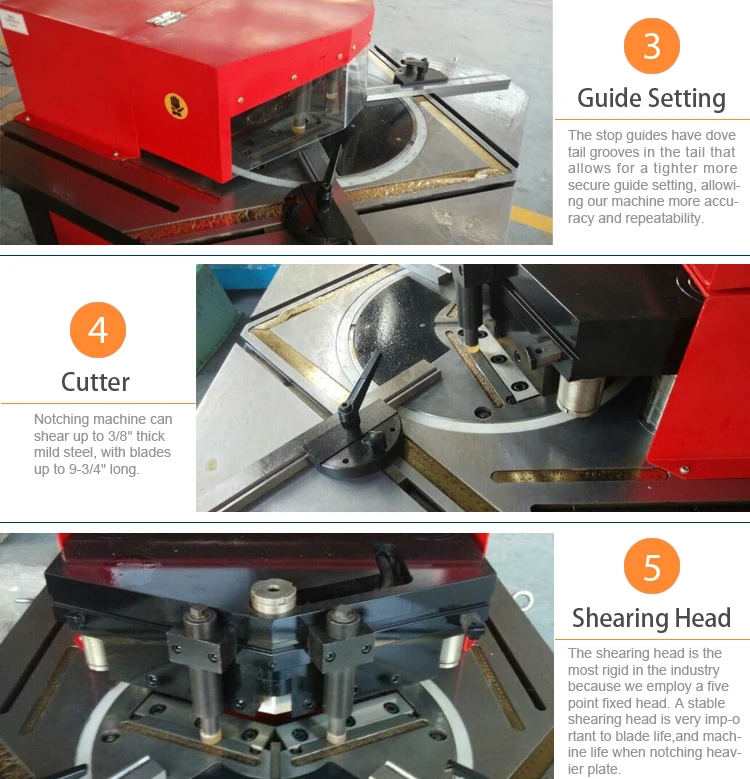 3

Guide Setting

The stop guides have dove tail grooves in the tail that allows for a tighter more secure guide setting, allowing our machine more accuracy and repeatability.

4

Cutter

Notching machine can shear up to 3/8" thick mild steel, with blades up to 9-3/4" long.

5

Shearing Head

The shearing head is the most rigid in the industry because we employ a five point fixed head. A stable shearing head is very imp-ortant to blade life,and machine life when notching heavier plate.