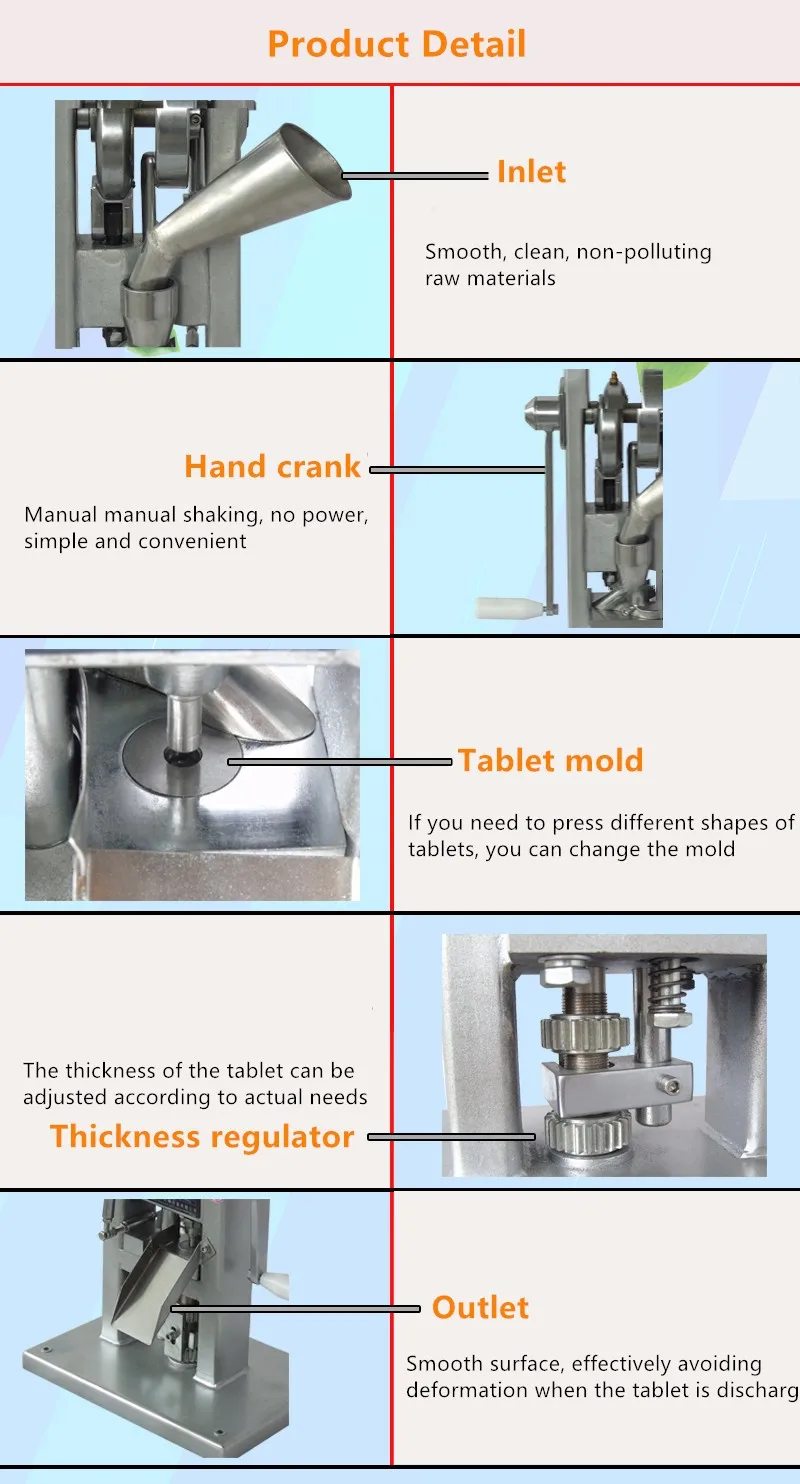 Product Detail

Inlet

Smooth, clean, non-polluting raw materials

Hand crank

Manual manual shaking, no power, simple and convenient

Tablet mold

If you need to press different shapes of tablets, you can change the mold

The thickness of the tablet can be adjusted according to actual needs

Thickness regulator

Outlet

Smooth surface, effectively avoiding deformation when the tablet is discharg