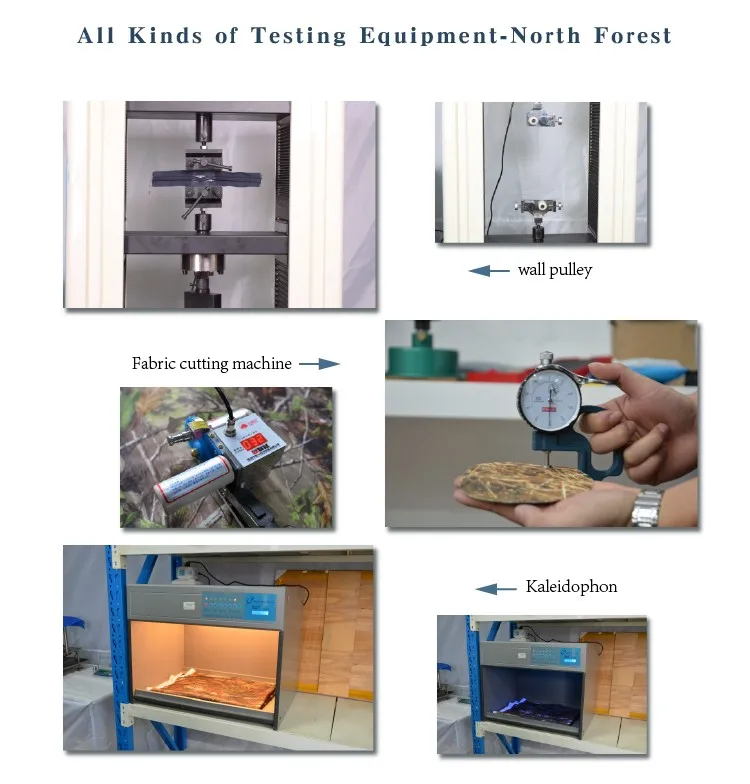 All Kinds of Testing Equipment-North Forest

wall pulley

Fabric cutting machine

Kaleidophon