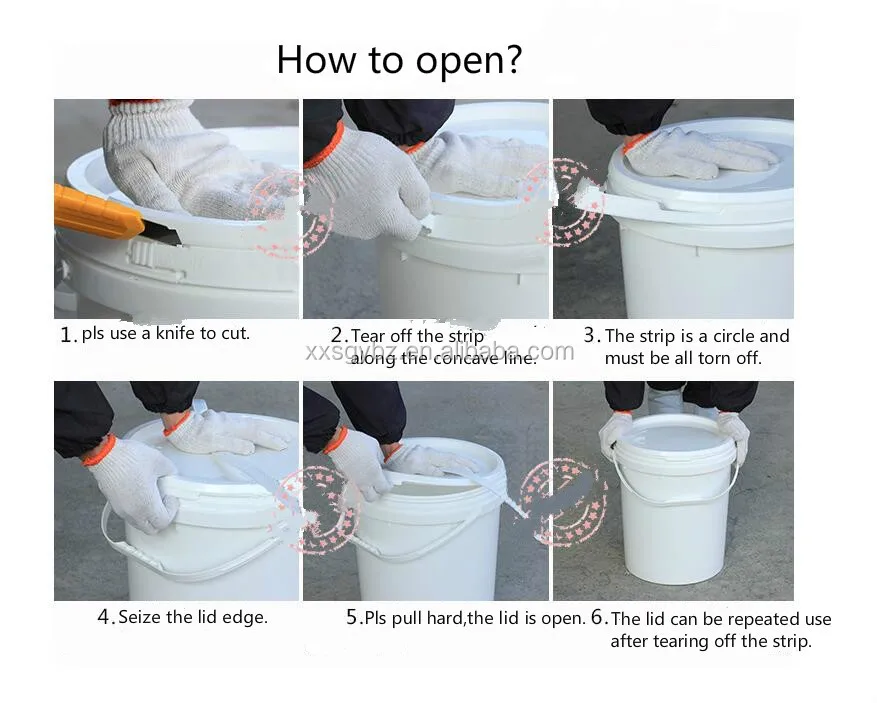 How to open?

1. pls use a knife to cut.

2. Tear off the strip along the concave line.

xxsgybz.en.alibaba.com

3. The strip is a circle and must be all torn off.

4. Seize the lid edge.

5. Pls pull hard,the lid is open.

6. The lid can be repeated use after tearing off the strip.