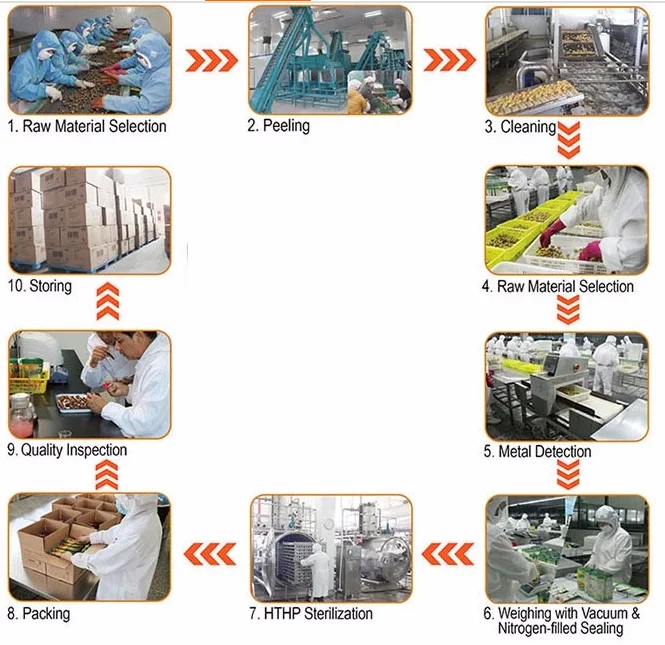 1. Raw Material Selection

2. Peeling

3. Cleaning

4. Raw Material Selection

5. Metal Detection

6. Weighing with Vacuum & Nitrogen-filled Sealing

7. HTHP Sterilization

8. Packing

9. Quality Inspection

10. Storing