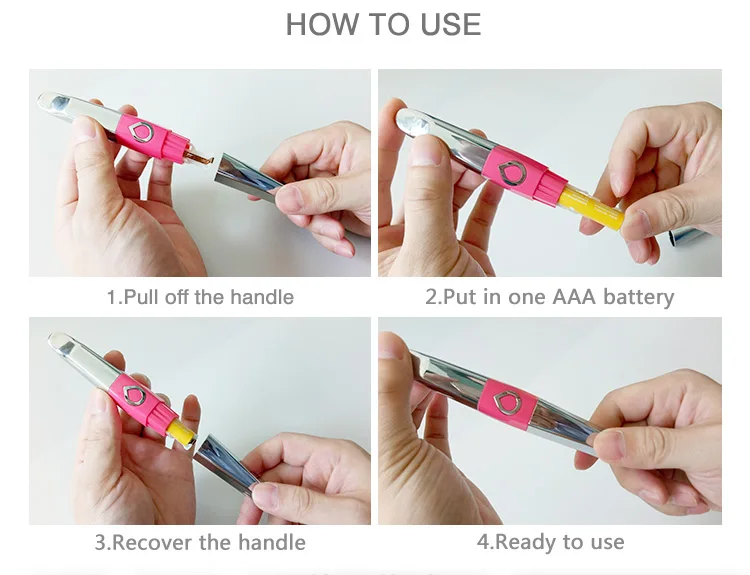 HOW TO USE

1.Pull off the handle

2.Put in one AAA battery

3.Recover the handle

4.Ready to use