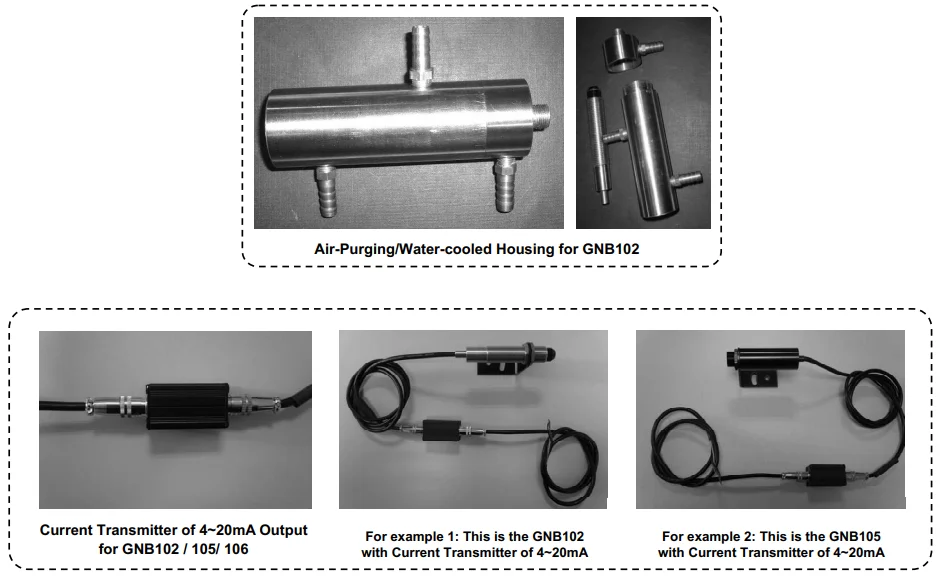 Air-Purging/Water-cooled Housing for GNB102

Current Transmitter of 4~20mA Output for GNB102 / 105/ 106

For example 1: This is the GNB102 with Current Transmitter of 4~20mA

For example 2: This is the GNB105 with Current Transmitter of 4~20mA