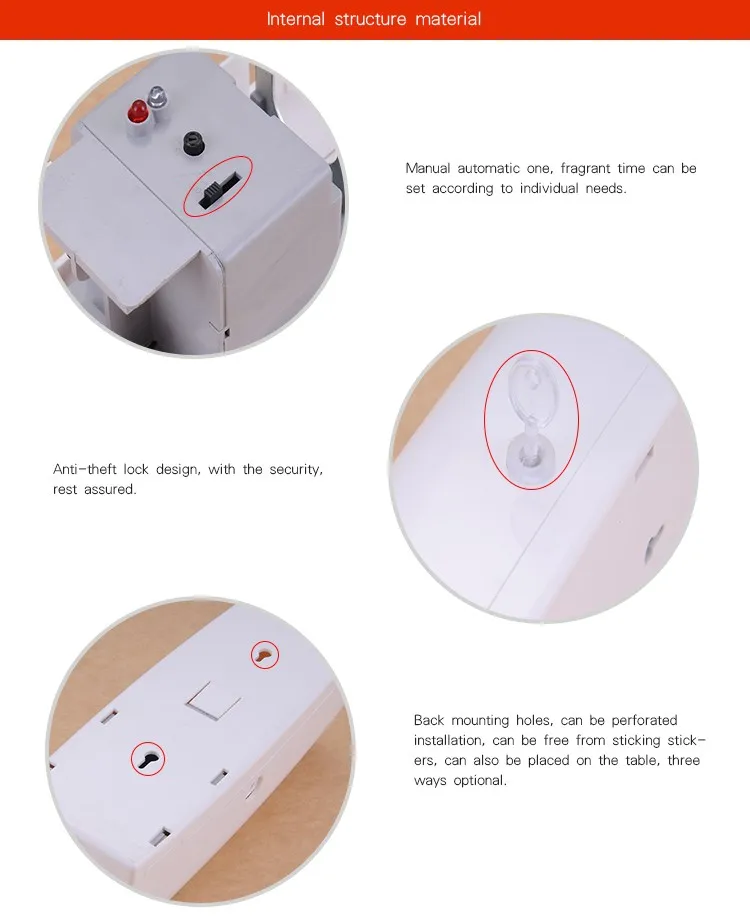 Internal structure material

Manual automatic one, fragrant time can be set according to individual needs.

Anti-theft lock design, with the security, rest assured.

Back mounting holes, can be perforated installation, can be free from sticking stickers, can also be placed on the table, three ways optional.