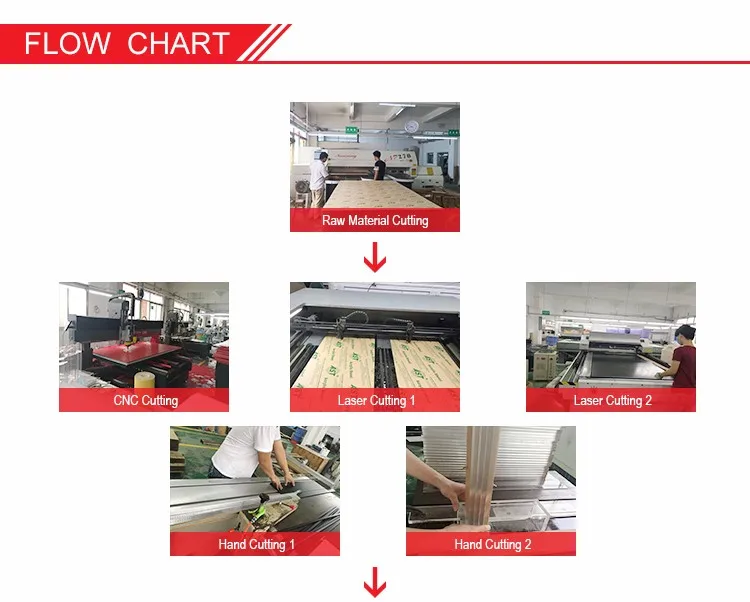 FLOW CHART

Raw Material Cutting

CNC Cutting

Laser Cutting 1

Laser Cutting 2

Hand Cutting 1

Hand Cutting 2