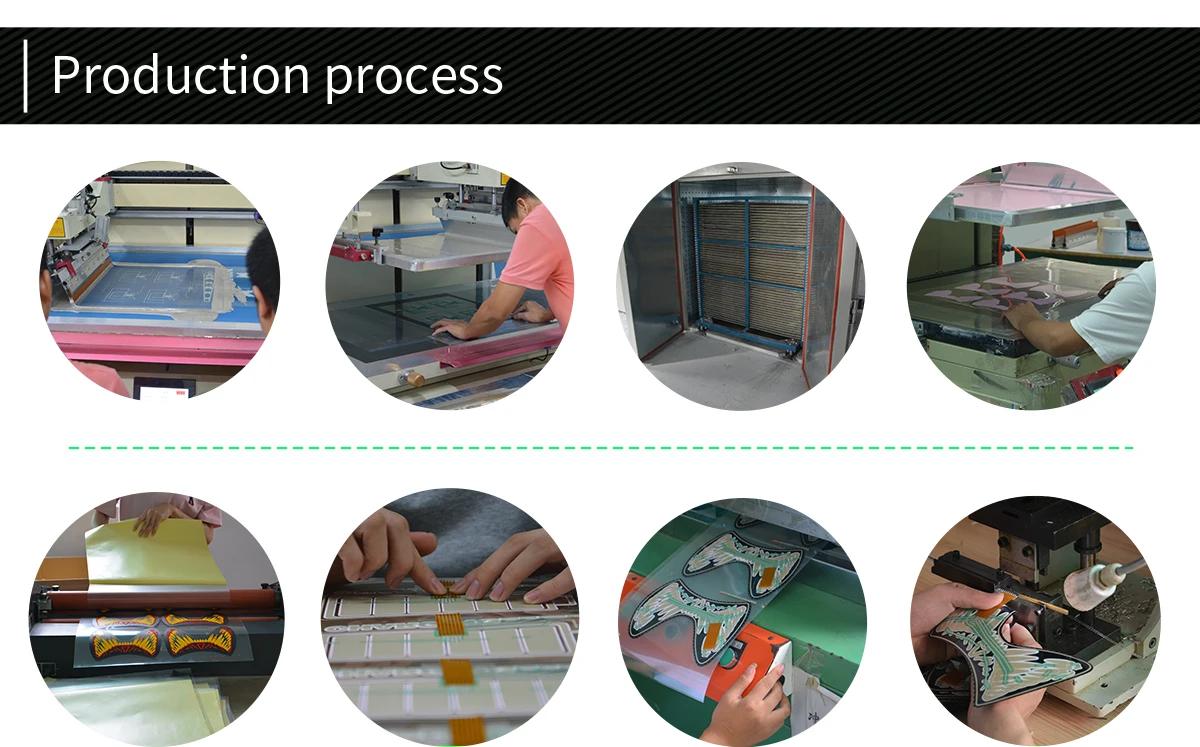 Production process