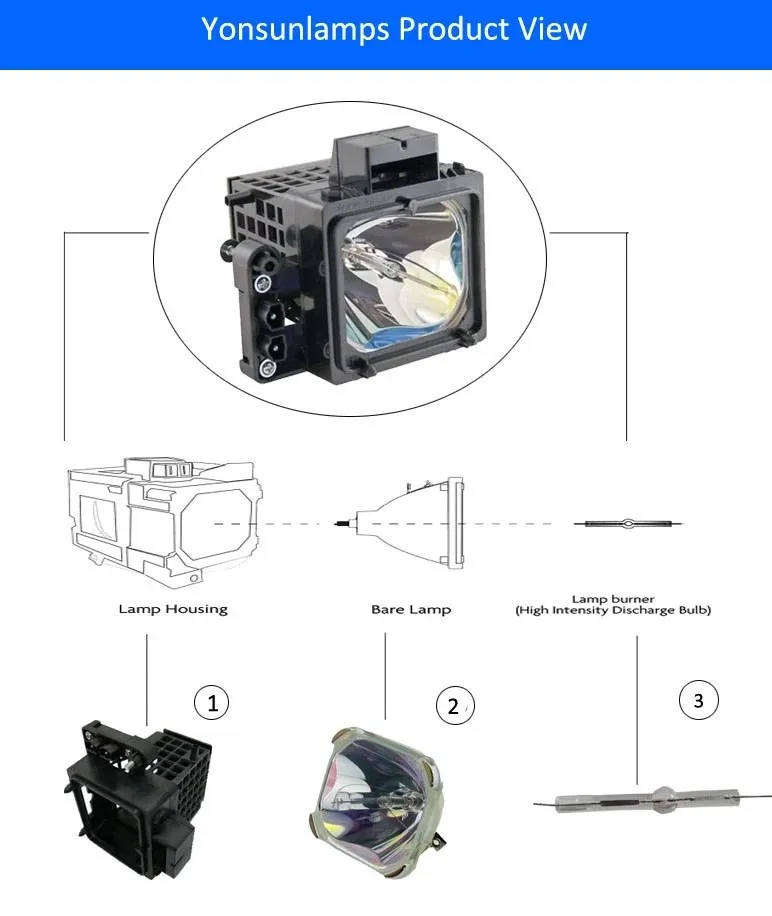 Yonsunlamps Product View

Lamp Housing

Bare Lamp

Lamp burner
(High Intensity Discharge Bulb)

1

2

3