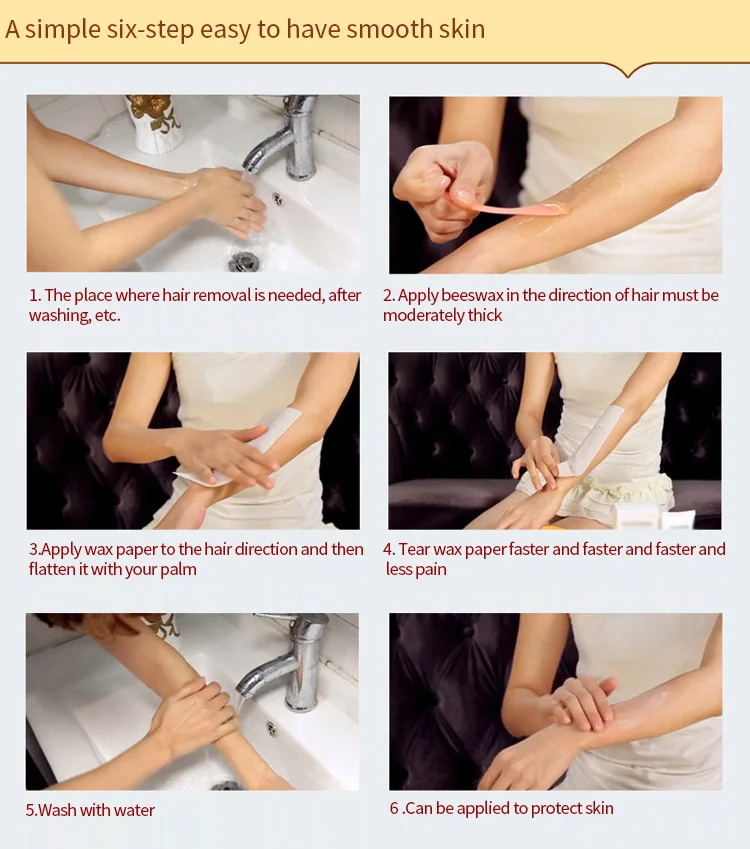 A simple six-step easy to have smooth skin

1. The place where hair removal is needed, after washing, etc.

2. Apply beeswax in the direction of hair must be moderately thick

3.Apply wax paper to the hair direction and then flatten it with your palm

4. Tear wax paper faster and faster and faster and less pain

5.Wash with water

6 .Can be applied to protect skin