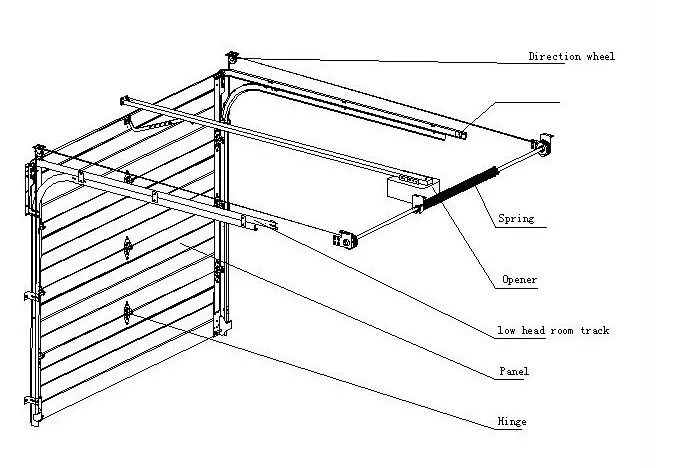 Direction wheel

Spring

Opener

low head room track

Panel

Hinge