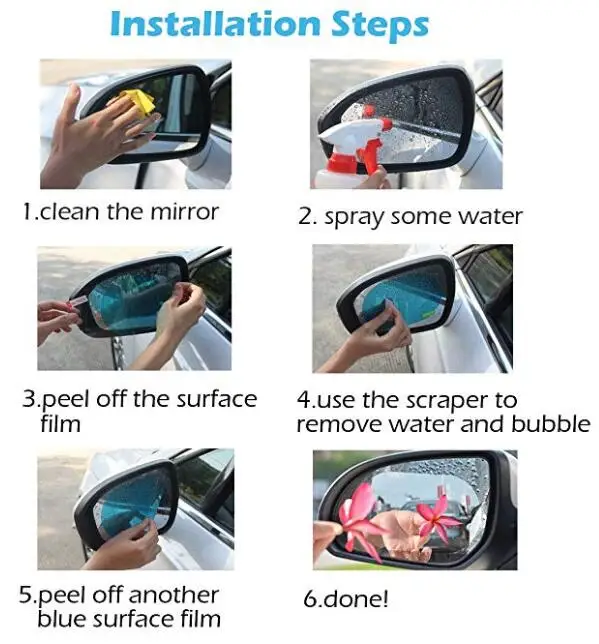 Installation Steps

1.clean the mirror

2. spray some water

3.peel off the surface film

4.use the scraper to remove water and bubble

5.peel off another blue surface film

6.done!