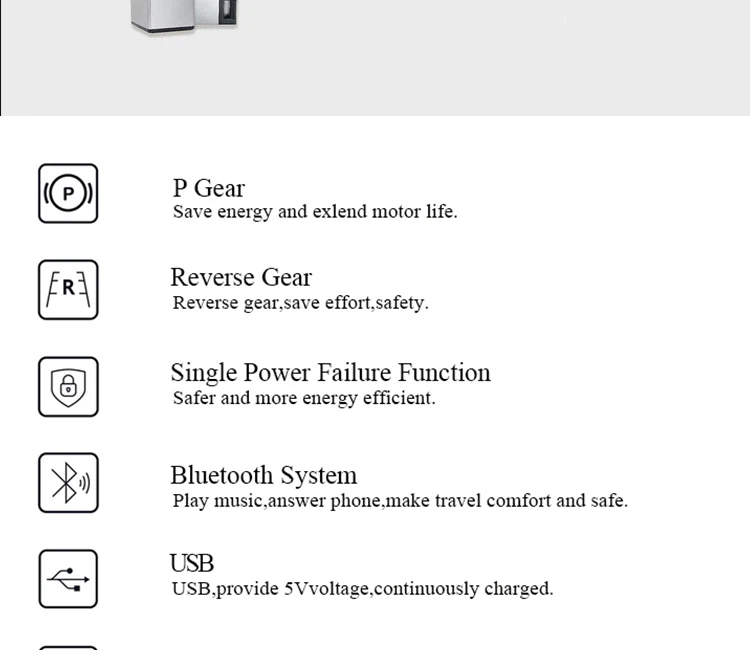 P

P Gear
Save energy and exlend motor life.

R

Reverse Gear
Reverse gear,save effort,safety.

Single Power Failure Function
Safer and more energy efficient.

Bluetooth System
Play music,answer phone,make travel comfort and safe.

USB
USB,provide 5Vvoltage,continuously charged.