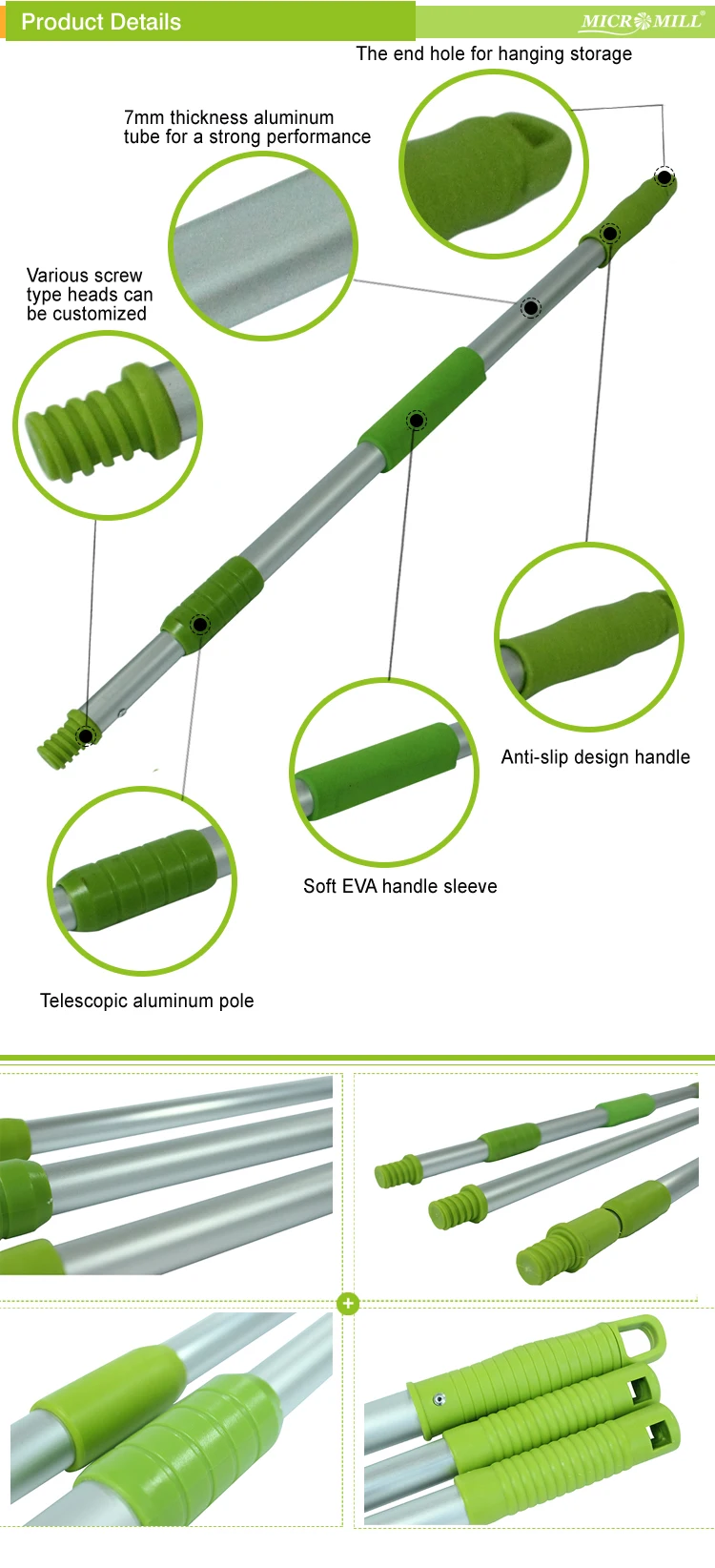 Product Details

MICROMILL®

The end hole for hanging storage

7mm thickness aluminum tube for a strong performance

Various screw type heads can be customized

Anti-slip design handle

Soft EVA handle sleeve

Telescopic aluminum pole