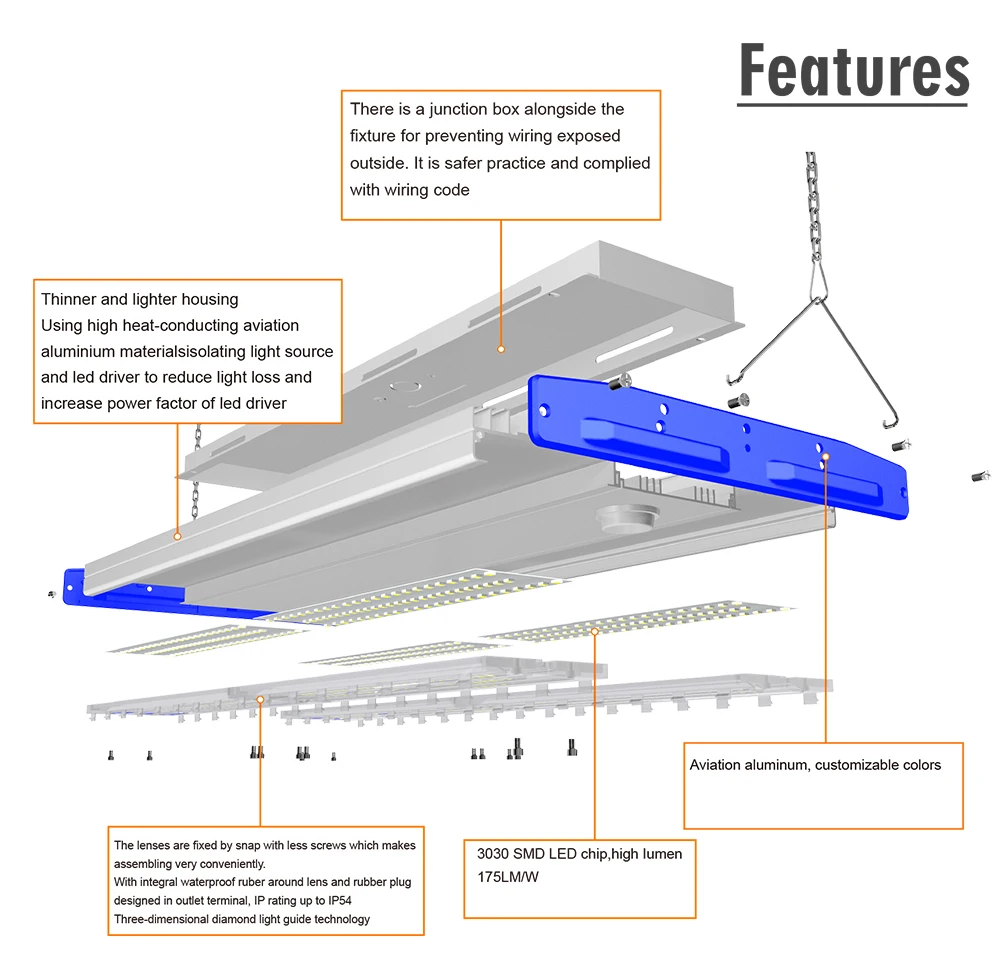 Features

There is a junction box alongside the fixture for preventing wiring exposed outside. It is safer practice and complied with wiring code

Thinner and lighter housing
Using high heat-conducting aviation aluminium materialsisolating light source and led driver to reduce light loss and increase power factor of led driver

Aviation aluminum, customizable colors

The lenses are fixed by snap with less screws which makes assembling very conveniently.
With integral waterproof ruber around lens and rubber plug designed in outlet terminal, IP rating up to IP54
Three-dimensional diamond light guide technology

3030 SMD LED chip,high lumen 175LM/W