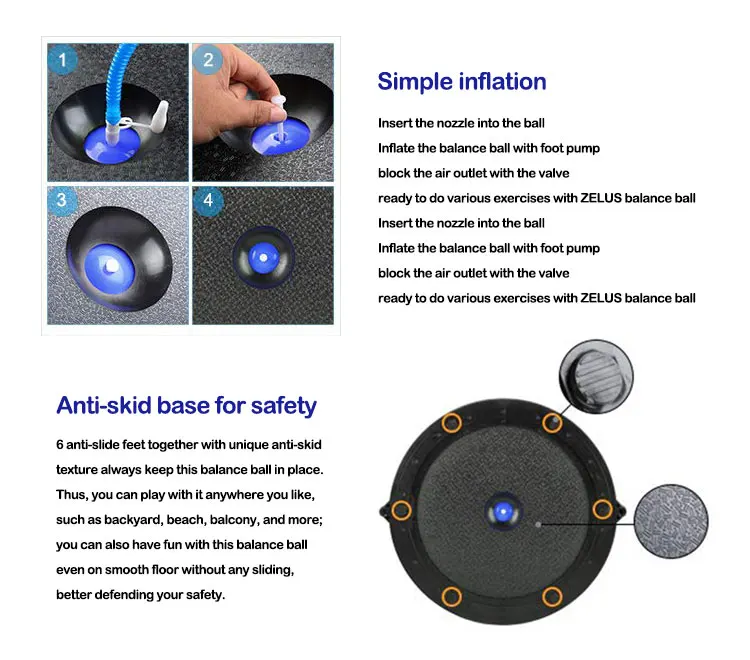 1
2
3
4

Simple inflation

Insert the nozzle into the ball
Inflate the balance ball with foot pump
block the air outlet with the valve
ready to do various exercises with ZELUS balance ball
Insert the nozzle into the ball
Inflate the balance ball with foot pump
block the air outlet with the valve
ready to do various exercises with ZELUS balance ball

Anti-skid base for safety

6 anti-slide feet together with unique anti-skid texture always keep this balance ball in place. Thus, you can play with it anywhere you like, such as backyard, beach, balcony, and more; you can also have fun with this balance ball even on smooth floor without any sliding, better defending your safety.