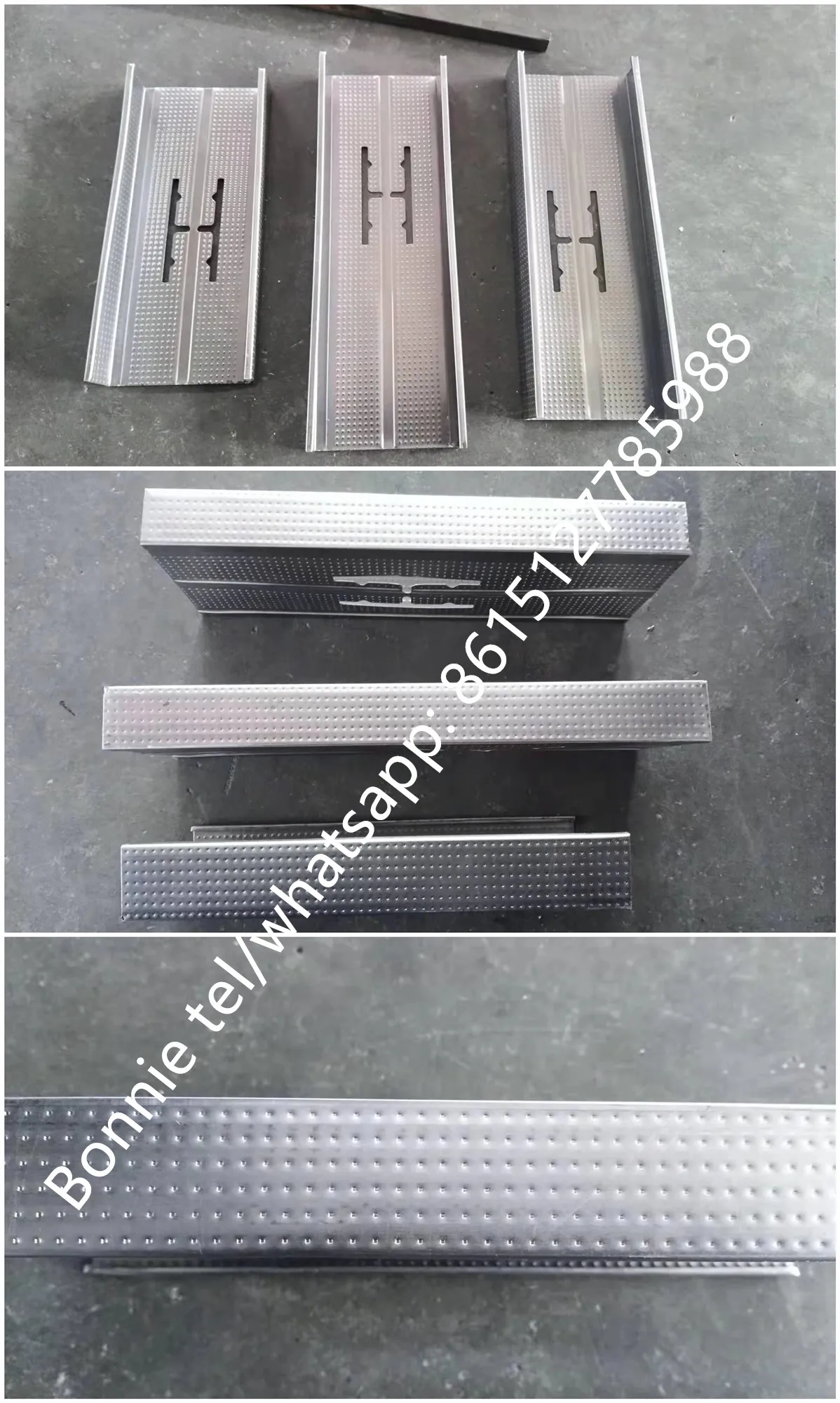 Bonnie tel/whatsapp: 8615127785988