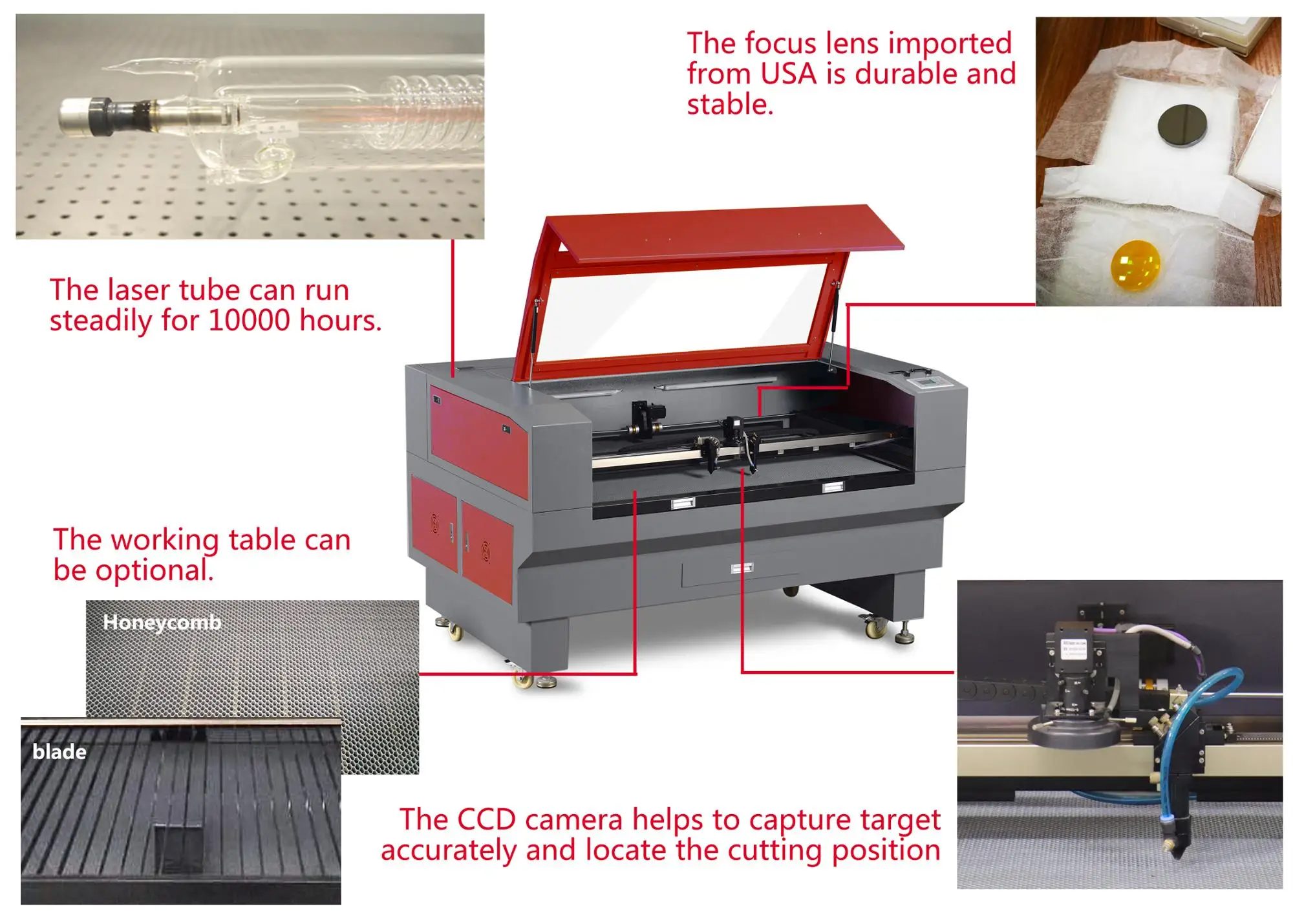 The focus lens imported from USA is durable and stable.

The laser tube can run steadily for 10000 hours.

The working table can be optional.

Honeycomb

blade

The CCD camera helps to capture target accurately and locate the cutting position