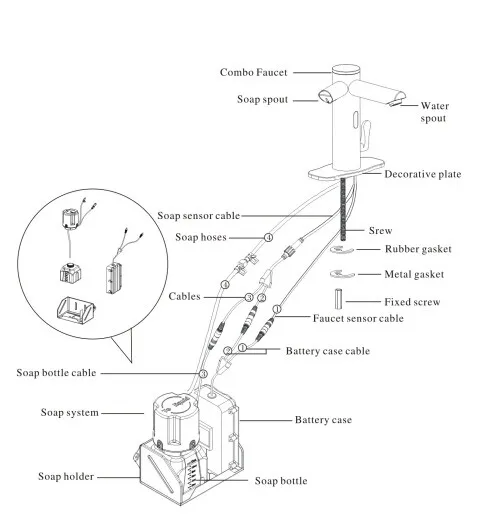 Combo Faucet
Soap spout
Water spout
Decorative plate
Soap sensor cable
Srew
Soap hoses
4
Rubber gasket
Metal gasket
4
Cables
3
2
Fixed screw
1
Faucet sensor cable
2
1
Battery case cable
Soap bottle cable
3
Soap system
Battery case
Soap holder
Soap bottle