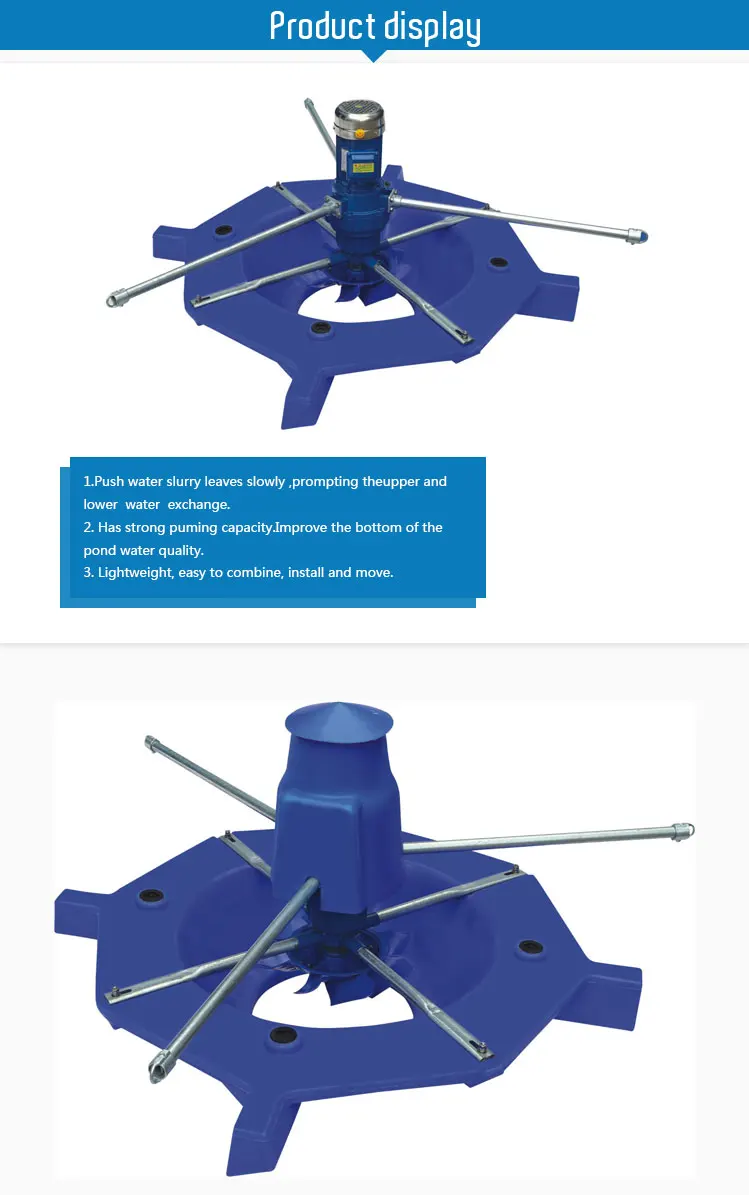 Product display

1.Push water slurry leaves slowly ,prompting theupper and lower water exchange.
2. Has strong puming capacity.Improve the bottom of the pond water quality.
3. Lightweight, easy to combine, install and move.