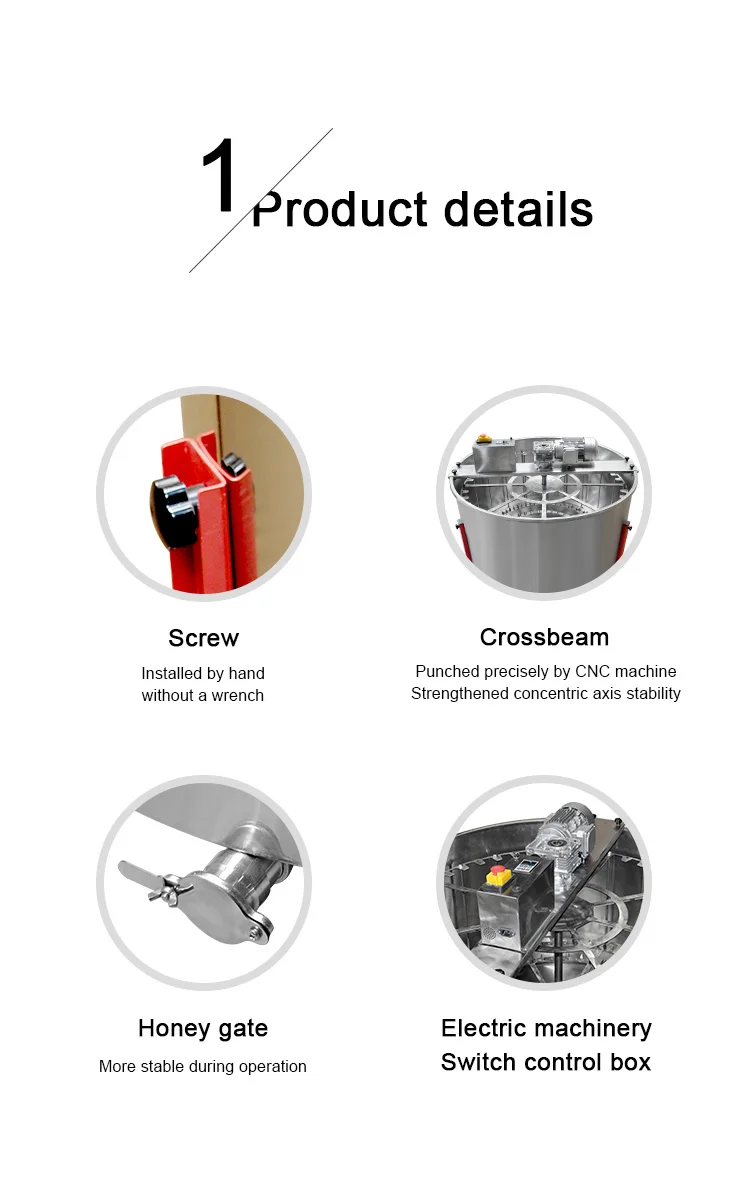 1 Product details

Screw

Installed by hand
without a wrench

Crossbeam

Punched precisely by CNC machine
Strengthened concentric axis stability

Honey gate

More stable during operation

Electric machinery
Switch control box