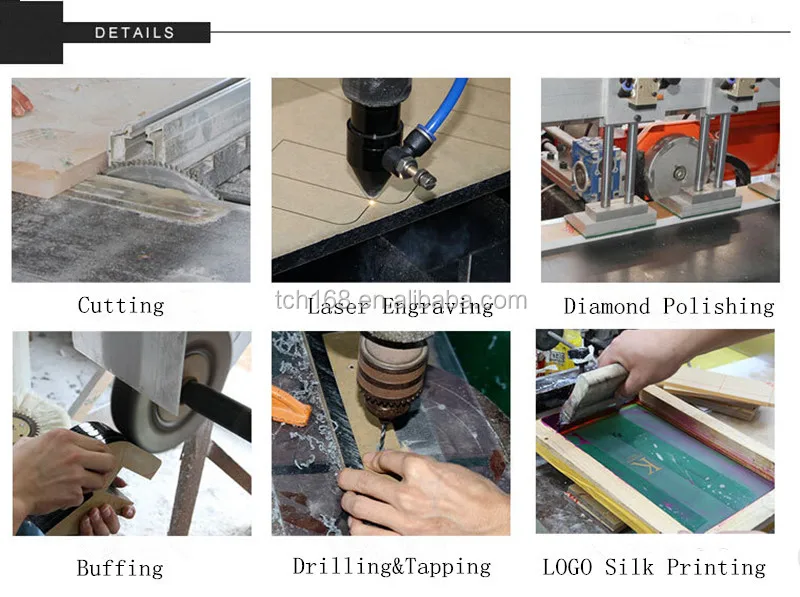 DETAILS

Cutting

Laser Engraving

tch168.en.alibaba.com

Diamond Polishing

Buffing

Drilling&Tapping

LOGO Silk Printing