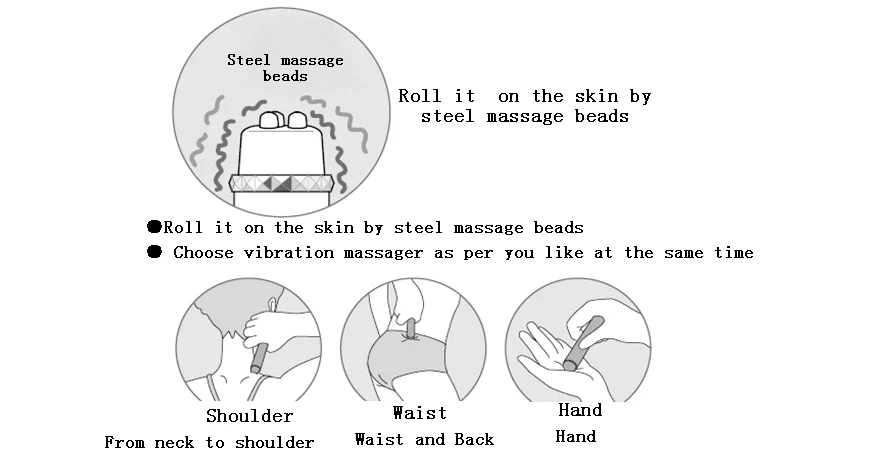 Steel massage beads

Roll it on the skin by steel massage beads

●Roll it on the skin by steel massage beads
● Choose vibration massager as per you like at the same time

Shoulder
From neck to shoulder

Waist
Waist and Back

Hand
Hand