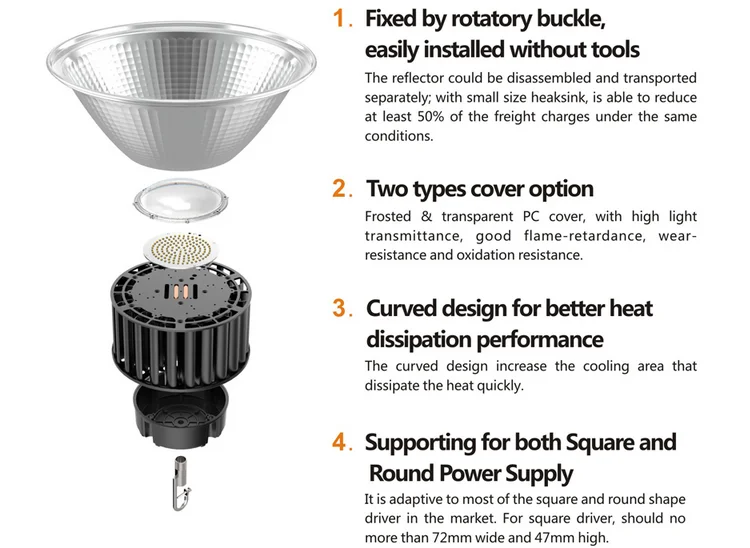 1. Fixed by rotatory buckle, easily installed without tools

The reflector could be disassembled and transported separately; with small size heaksink, is able to reduce at least 50% of the freight charges under the same conditions.

2. Two types cover option

Frosted & transparent PC cover, with high light transmittance, good flame-retardance, wear-resistance and oxidation resistance.

3. Curved design for better heat dissipation performance

The curved design increase the cooling area that dissipate the heat quickly.

4. Supporting for both Square and Round Power Supply

It is adaptive to most of the square and round shape driver in the market. For square driver, should no more than 72mm wide and 47mm high.