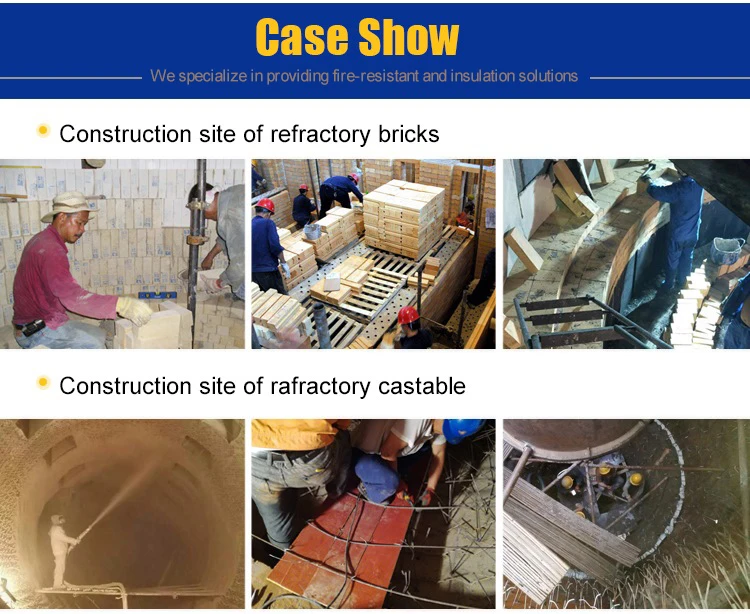 Case Show

We specialize in providing fire-resistant and insulation solutions

Construction site of refractory bricks

Construction site of rafractory castable