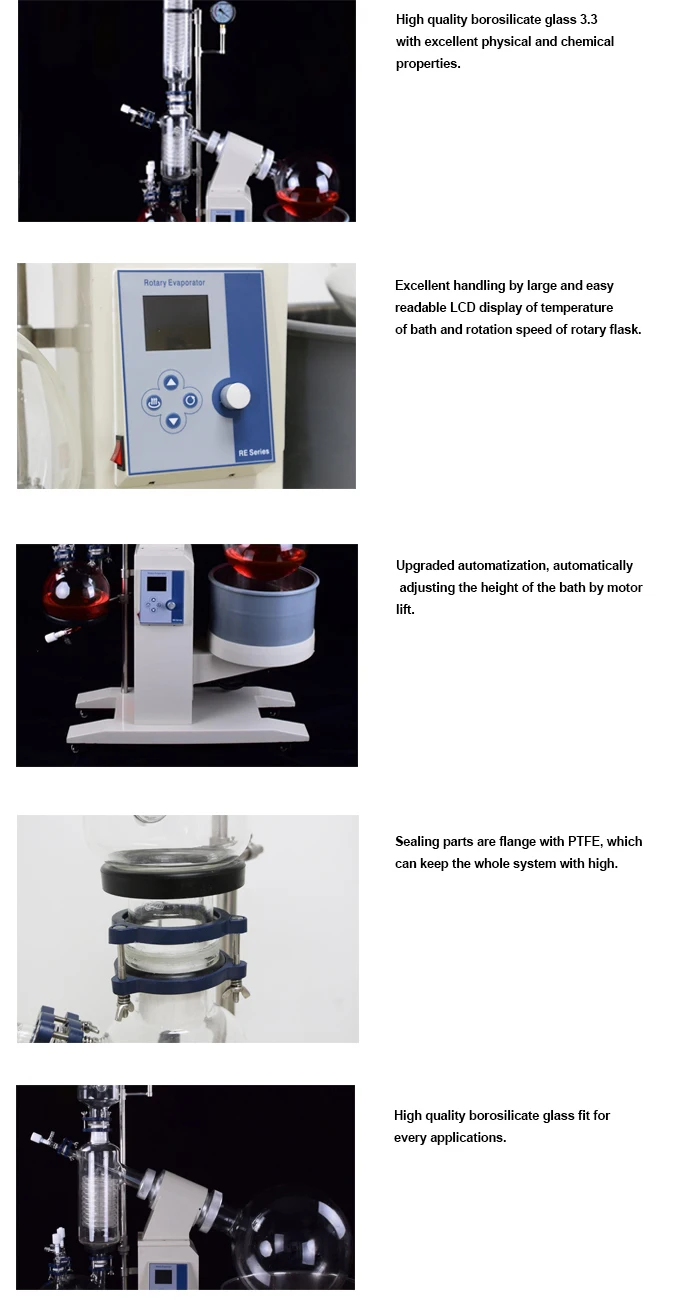 High quality borosilicate glass 3.3 with excellent physical and chemical properties.

Rotary Evaporator

RE Series

Excellent handling by large and easy readable LCD display of temperature of bath and rotation speed of rotary flask.

Upgraded automatization, automatically adjusting the height of the bath by motor lift.

Sealing parts are flange with PTFE, which can keep the whole system with high.

High quality borosilicate glass fit for every applications.