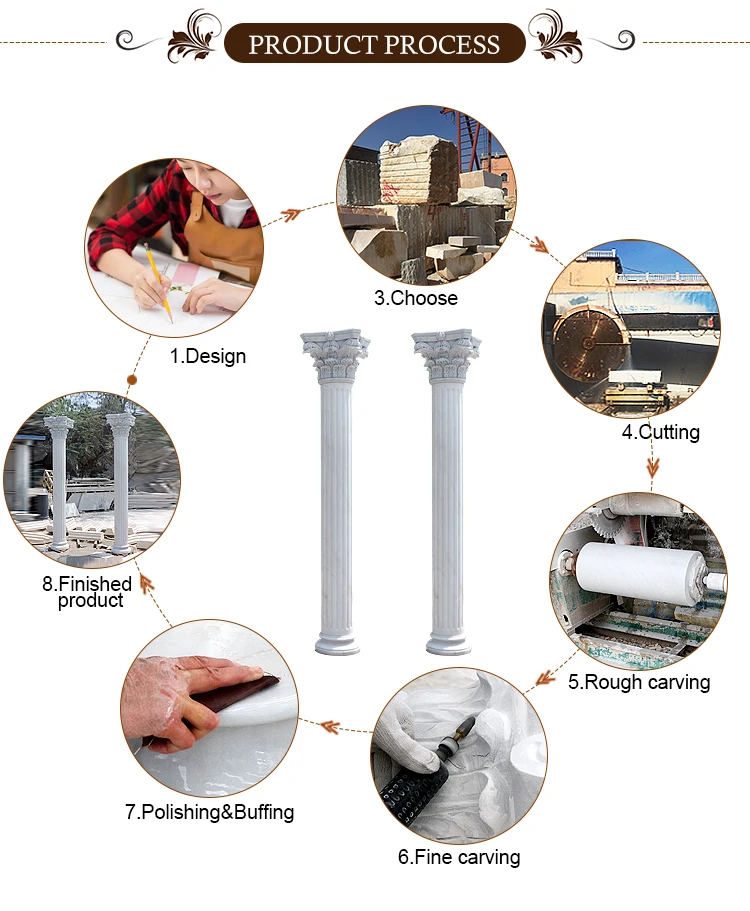 PRODUCT PROCESS

1.Design

3.Choose

4.Cutting

5.Rough carving

6.Fine carving

7.Polishing&Buffing

8.Finished product