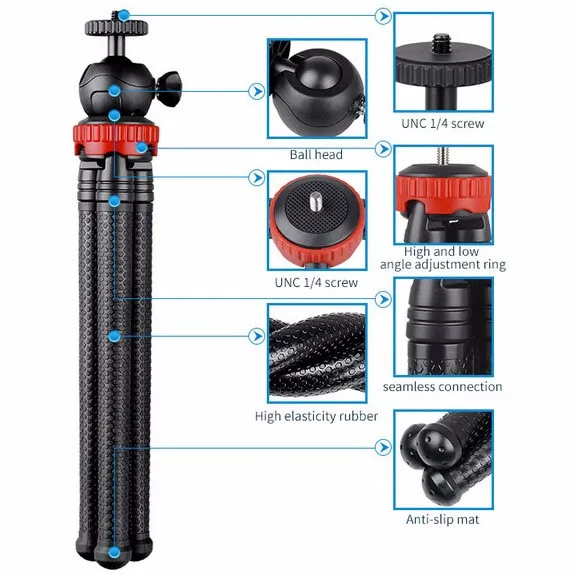 UNC 1/4 screw

Ball head

High and low angle adjustment ring

UNC 1/4 screw

seamless connection

High elasticity rubber

Anti-slip mat