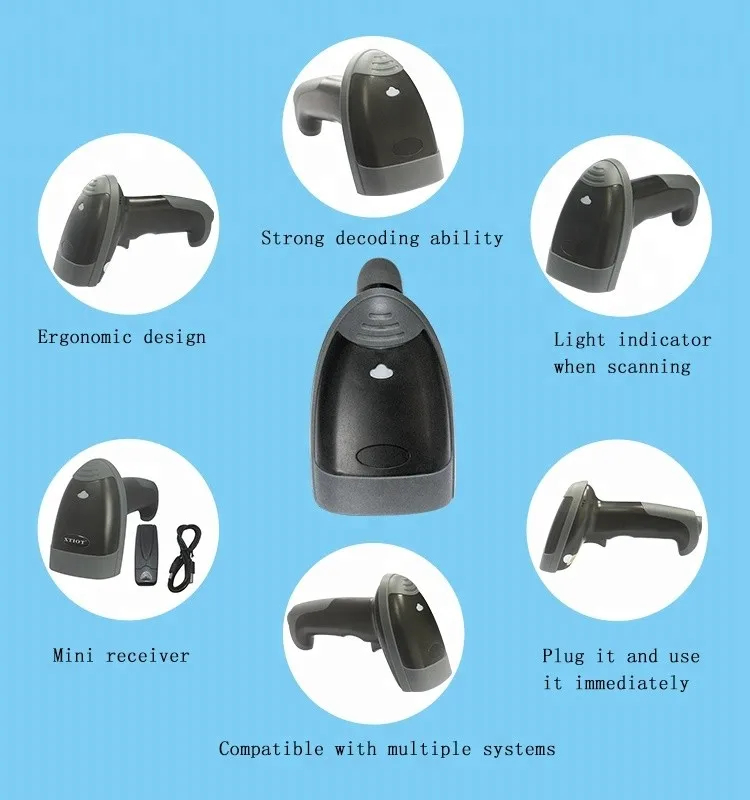 Strong decoding ability

Ergonomic design

Light indicator when scanning

XTIOT

Mini receiver

Plug it and use it immediately

Compatible with multiple systems