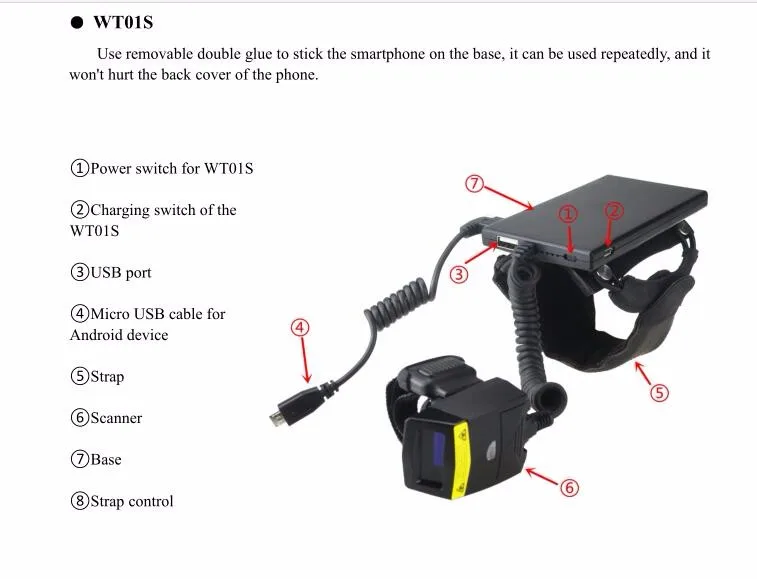 ● WT01S

Use removable double glue to stick the smartphone on the base, it can be used repeatedly, and it won't hurt the back cover of the phone.

①Power switch for WT01S

②Charging switch of the WT01S

③USB port

④Micro USB cable for Android device

⑤Strap

⑥Scanner

⑦Base

⑧Strap control

⑦

①

②

③

④

⑤

⑥