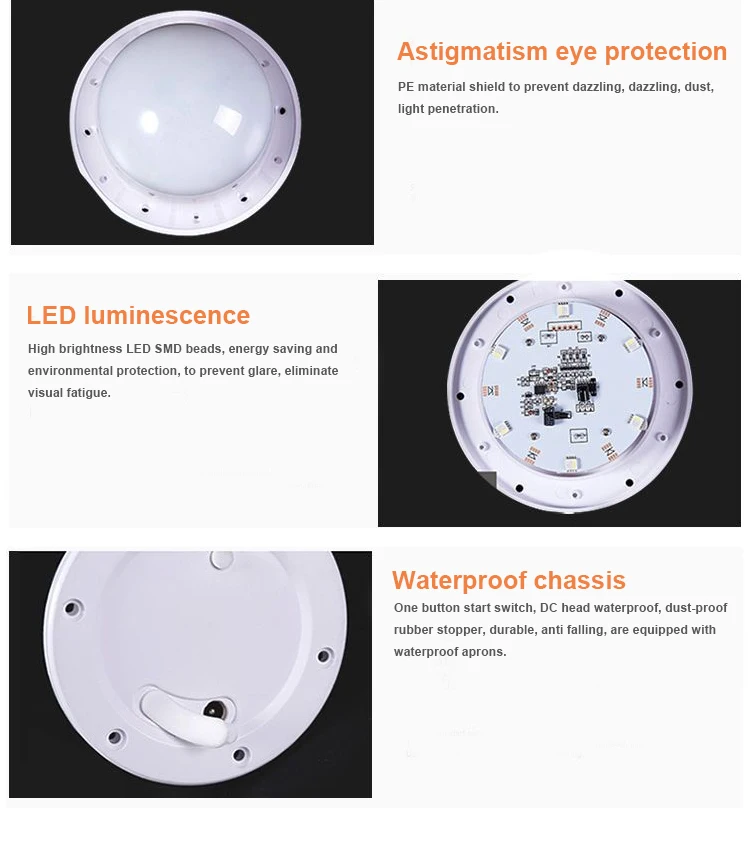 Astigmatism eye protection

PE material shield to prevent dazzling, dazzling, dust, light penetration.

LED luminescence

High brightness LED SMD beads, energy saving and environmental protection, to prevent glare, eliminate visual fatigue.

Waterproof chassis

One button start switch, DC head waterproof, dust-proof rubber stopper, durable, anti falling, are equipped with waterproof aprons.