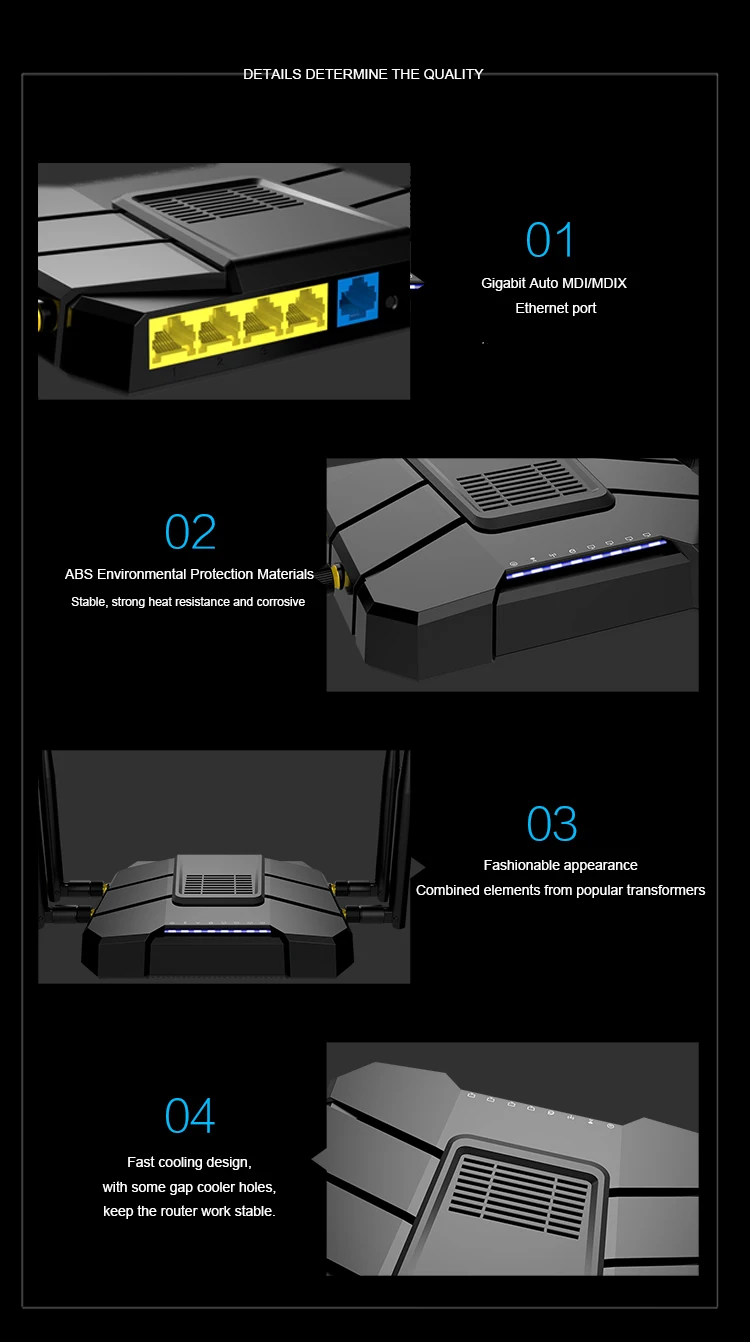 DETAILS DETERMINE THE QUALITY

01
Gigabit Auto MDI/MDIX
Ethernet port

02
ABS Environmental Protection Materials
Stable, strong heat resistance and corrosive

03
Fashionable appearance
Combined elements from popular transformers

04
Fast cooling design,
with some gap cooler holes,
keep the router work stable.