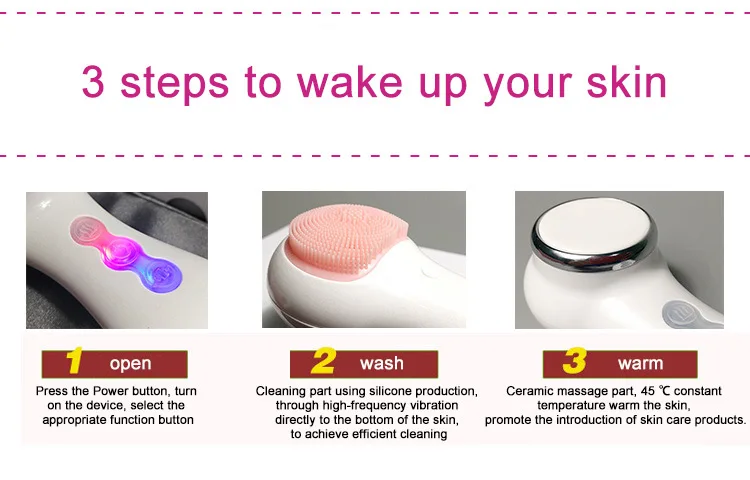 3 steps to wake up your skin

1 open

Press the Power button, turn on the device, select the appropriate function button

2 wash

Cleaning part using silicone production, through high-frequency vibration directly to the bottom of the skin, to achieve efficient cleaning

3 warm

Ceramic massage part, 45 ℃ constant temperature warm the skin, promote the introduction of skin care products.