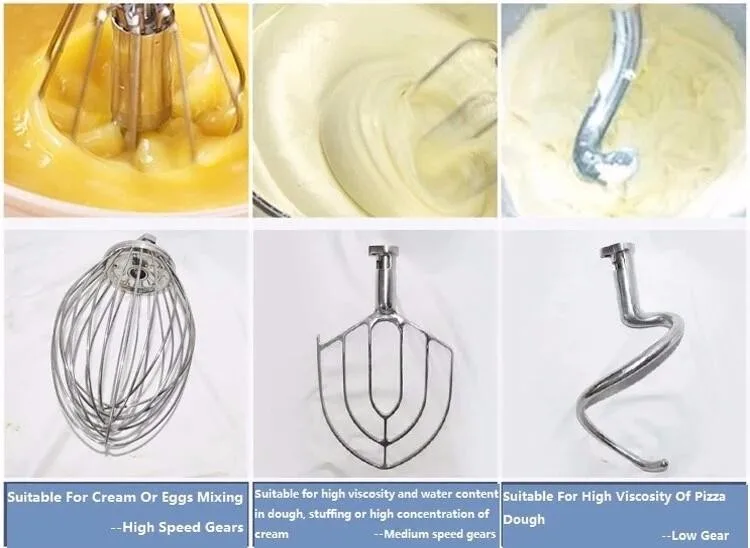 Suitable For Cream Or Eggs Mixing
--High Speed Gears

Suitable for high viscosity and water content in dough, stuffing or high concentration of cream
--Medium speed gears

Suitable For High Viscosity Of Pizza Dough
--Low Gear