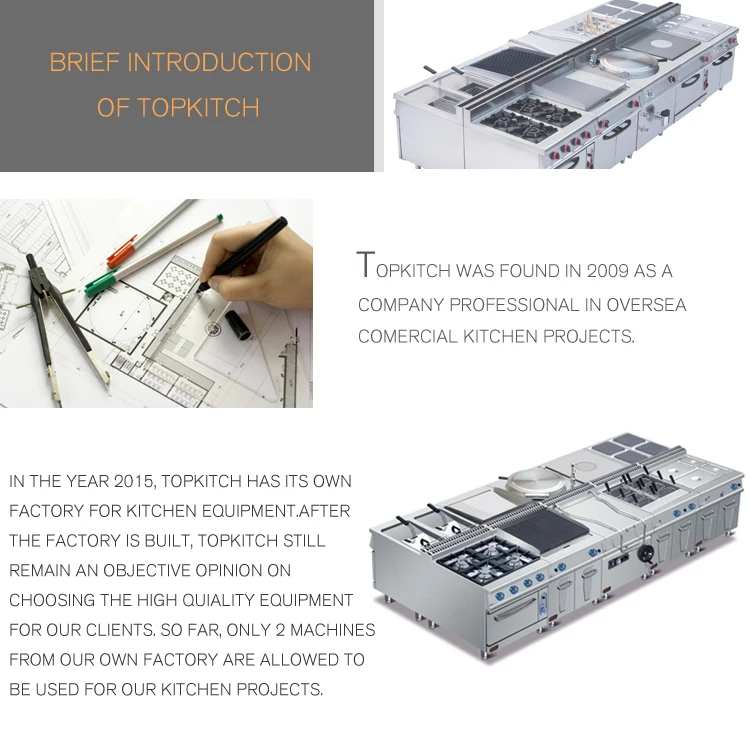 BRIEF INTRODUCTION
OF TOPKITCH

TOPKITCH WAS FOUND IN 2009 AS A COMPANY PROFESSIONAL IN OVERSEA COMERCIAL KITCHEN PROJECTS.

IN THE YEAR 2015, TOPKITCH HAS ITS OWN FACTORY FOR KITCHEN EQUIPMENT.AFTER THE FACTORY IS BUILT, TOPKITCH STILL REMAIN AN OBJECTIVE OPINION ON CHOOSING THE HIGH QUALITY EQUIPMENT FOR OUR CLIENTS. SO FAR, ONLY 2 MACHINES FROM OUR OWN FACTORY ARE ALLOWED TO BE USED FOR OUR KITCHEN PROJECTS.