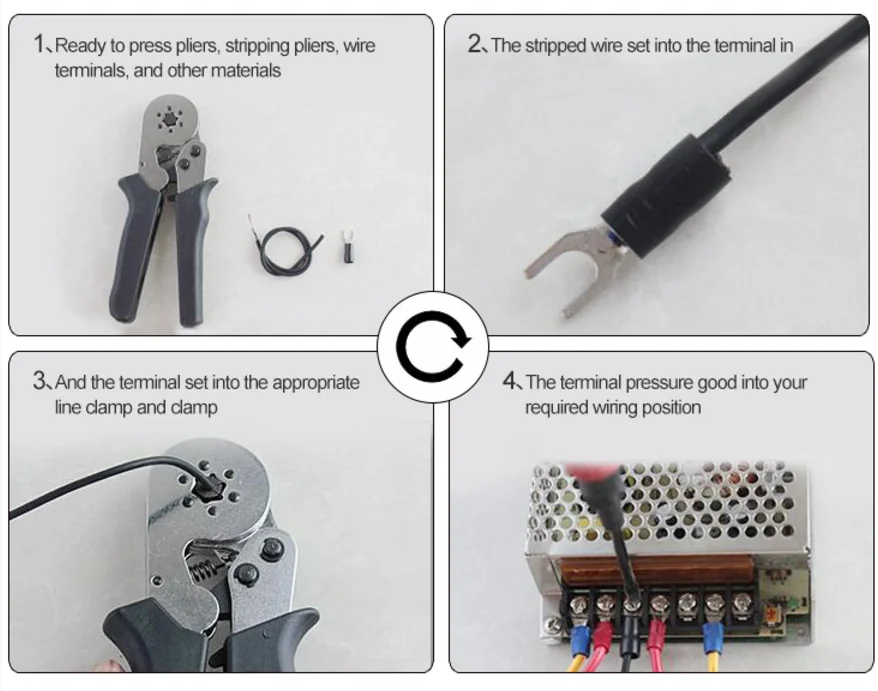 1、Ready to press pliers, stripping pliers, wire terminals, and other materials

2、The stripped wire set into the terminal in

3、And the terminal set into the appropriate line clamp and clamp

4、The terminal pressure good into your required wiring position