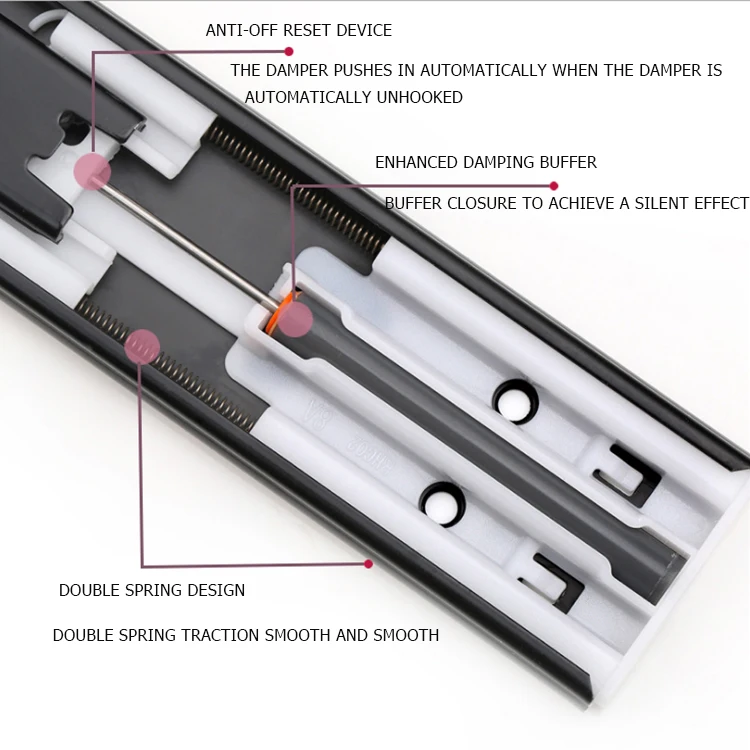 ANTI-OFF RESET DEVICE

THE DAMPER PUSHES IN AUTOMATICALLY WHEN THE DAMPER IS AUTOMATICALLY UNHOOKED

ENHANCED DAMPING BUFFER

BUFFER CLOSURE TO ACHIEVE A SILENT EFFECT

V3

DOUBLE SPRING DESIGN

DOUBLE SPRING TRACTION SMOOTH AND SMOOTH