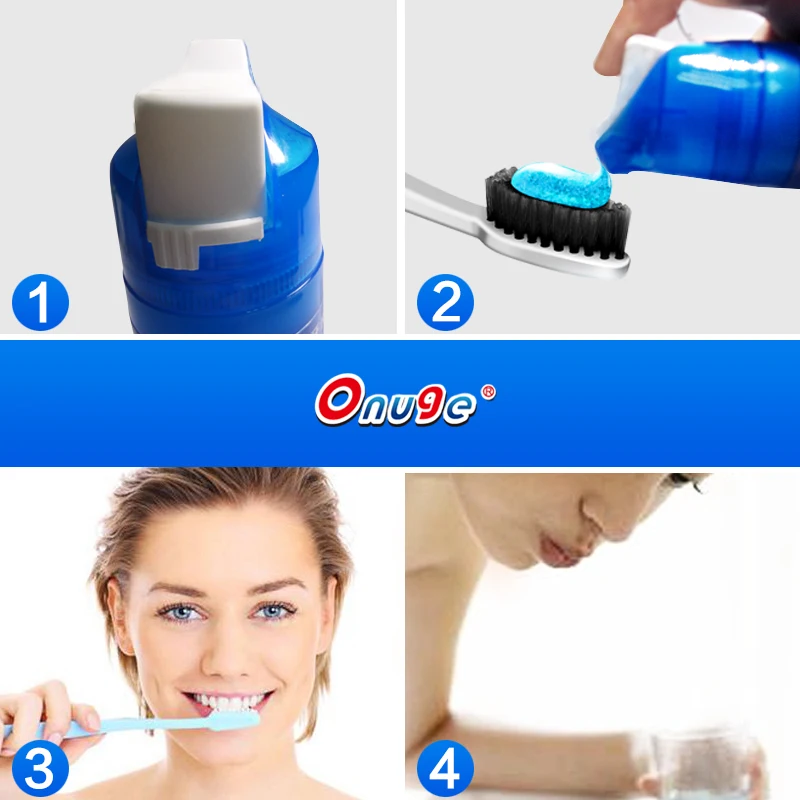 1

2

Onuge®

3

4